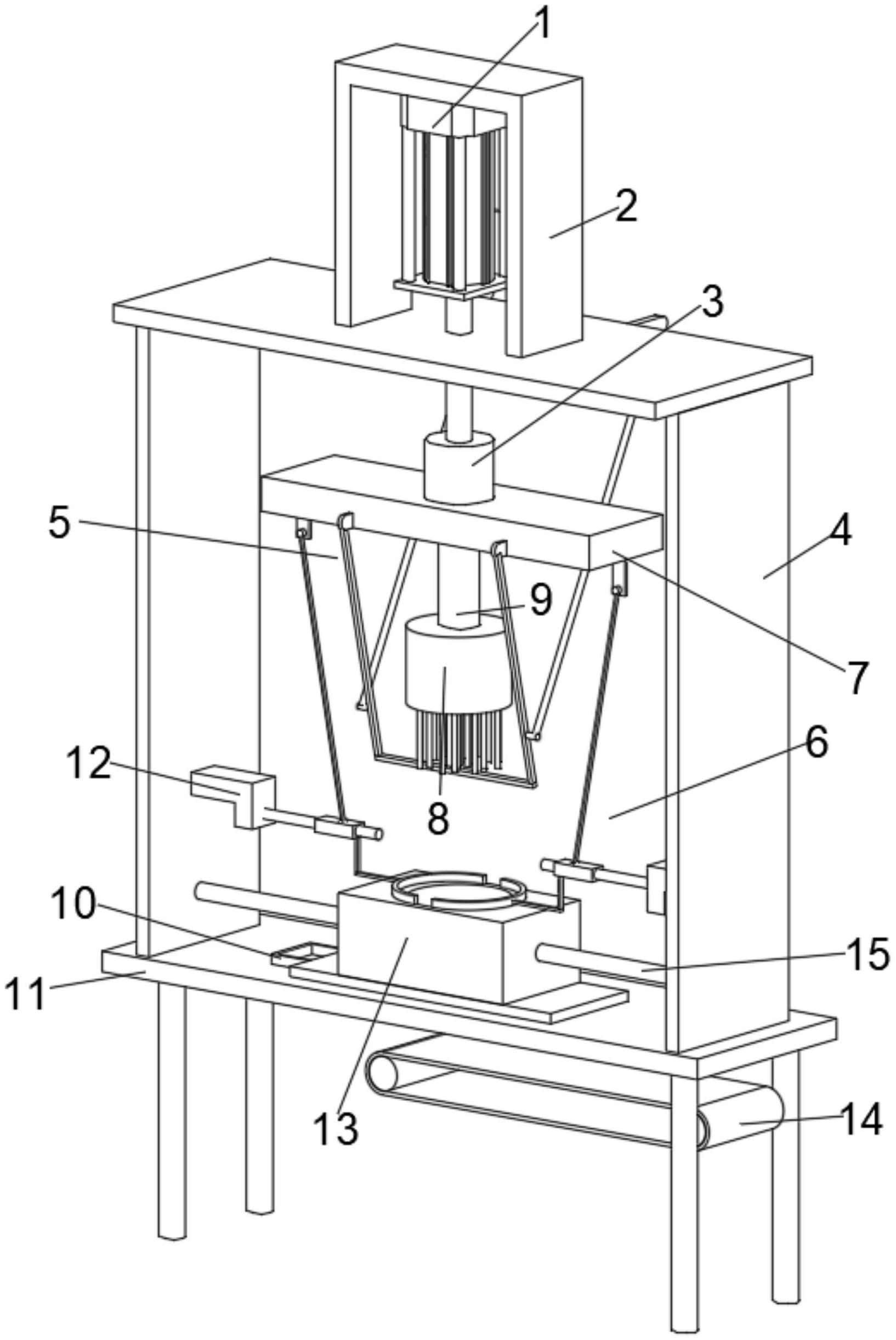 1
2
3
5
4
9
7
6
12
8
10
15
11
13
14