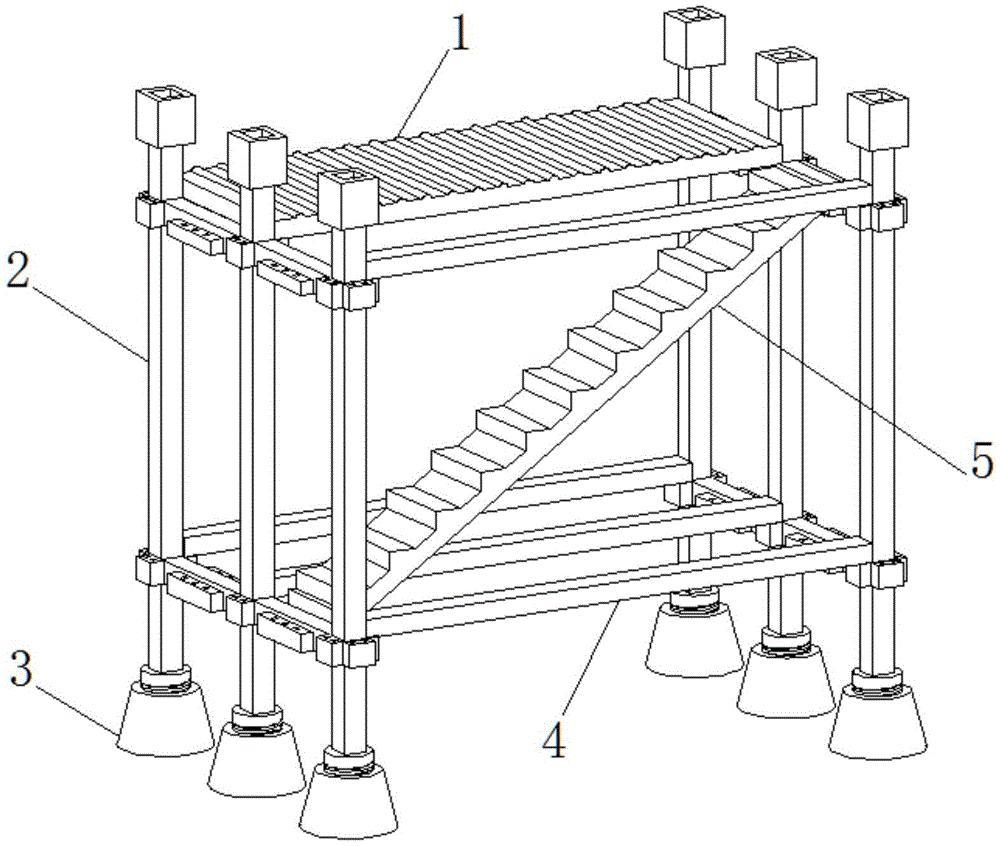 1
2
5
3
4