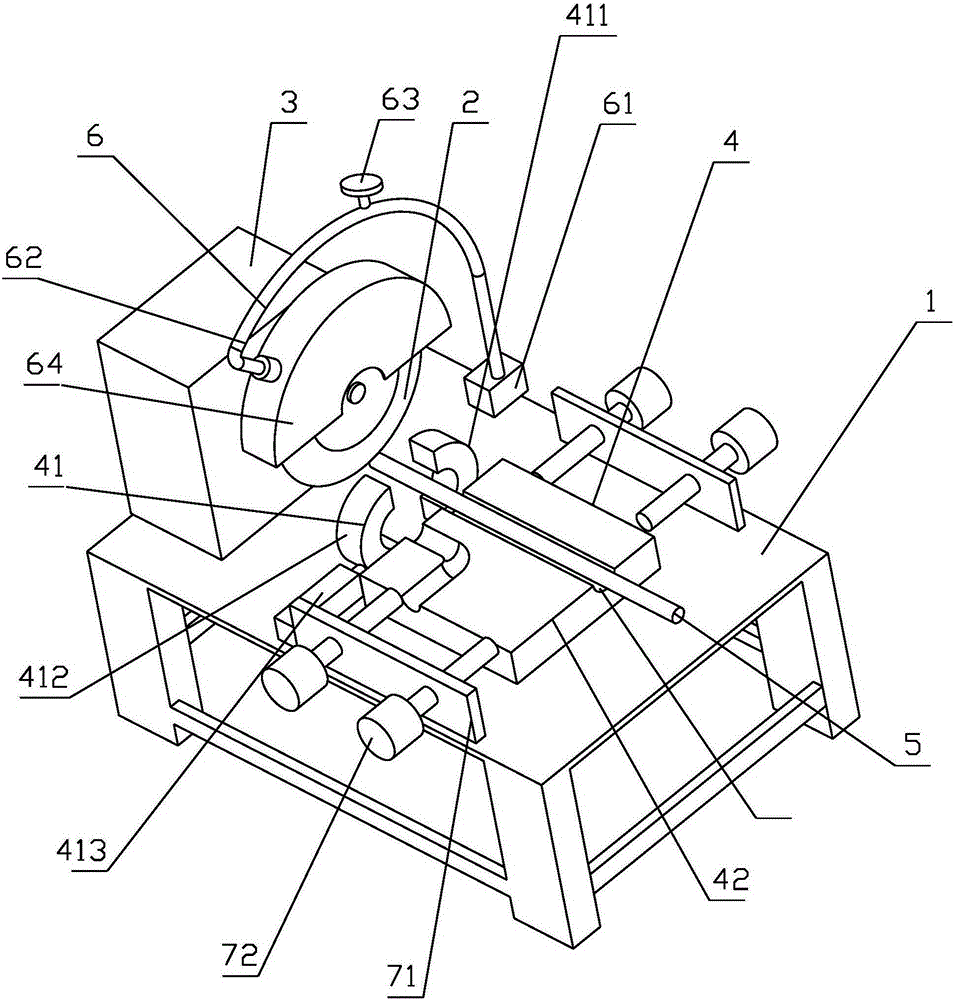 411
3
63
2
61
6
4
62
1
64
41
412
5
413
42
72
71