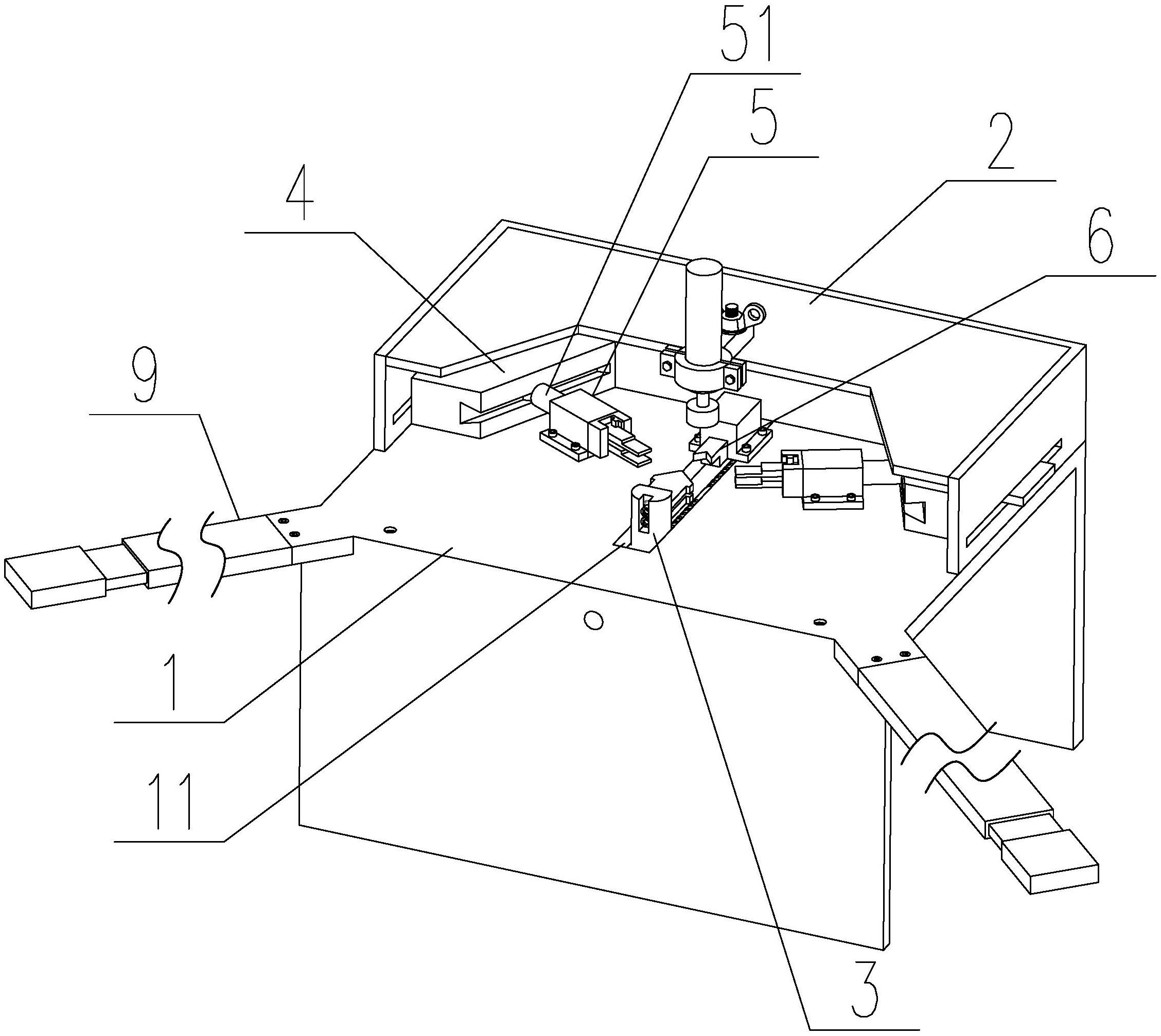 51
5
2
4
6
9
1
11
3