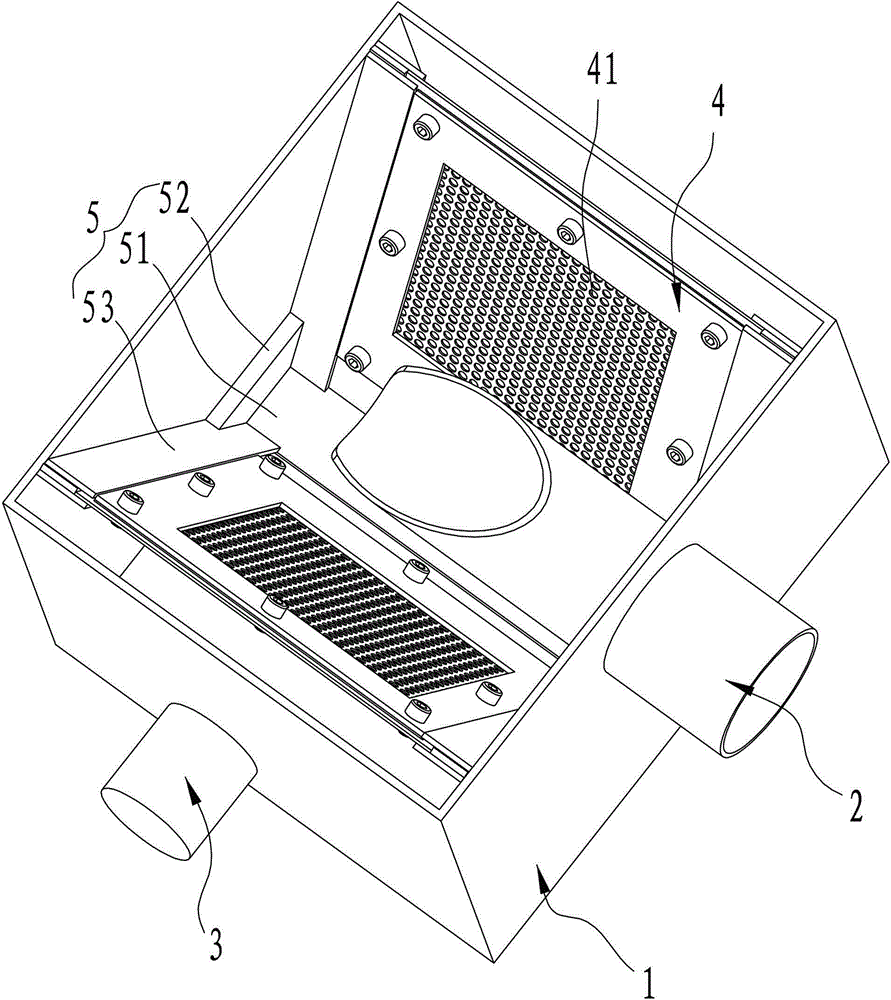 41
4
5
52
51
53
2
3
1