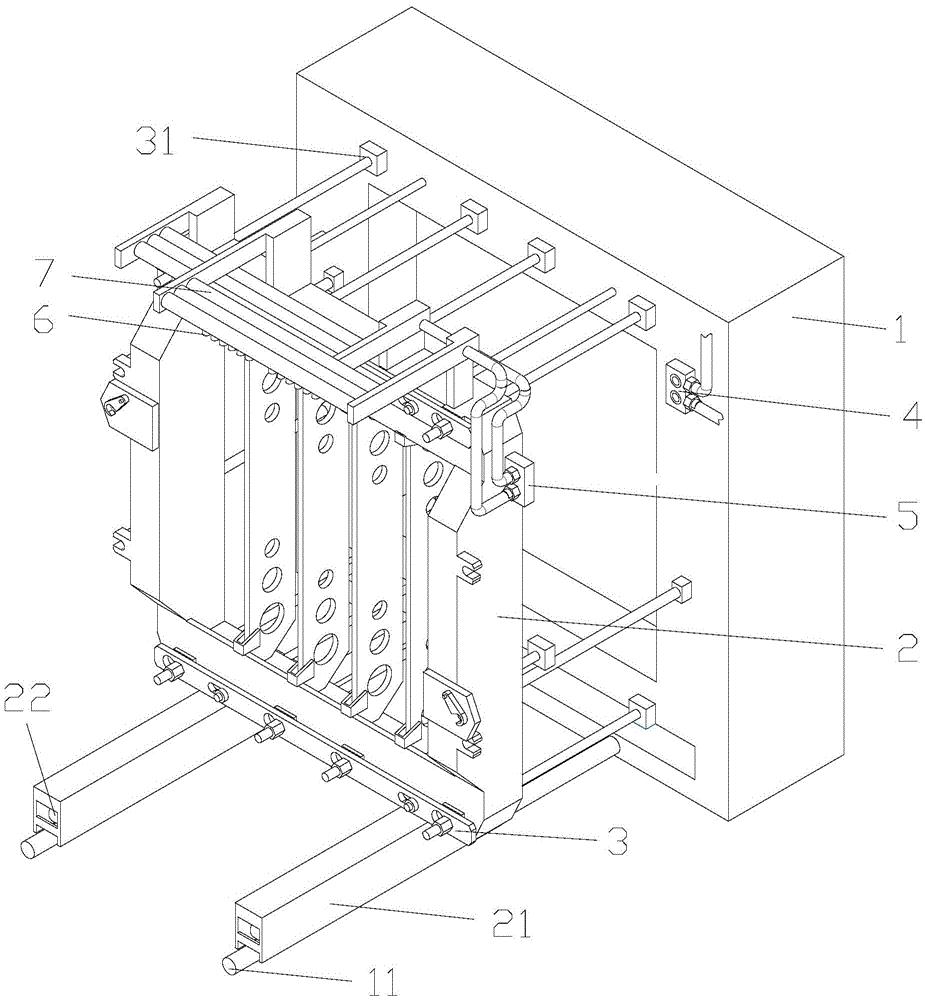 31
7
6
1
4
5
2
22
3
21
11